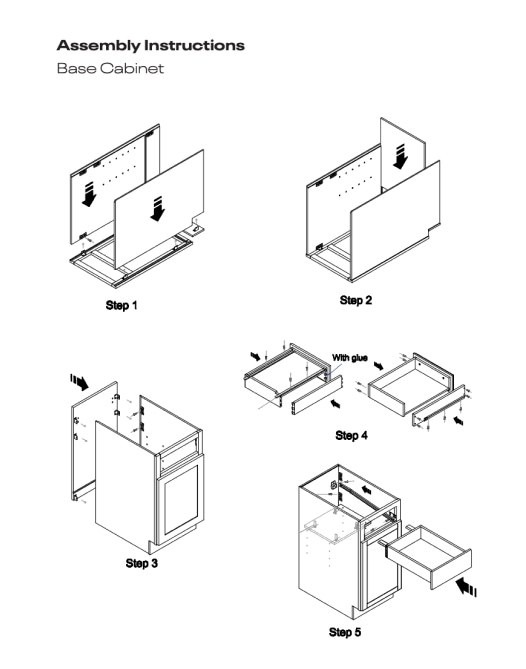 Assembly Instructions
Base Cabinet

Step 1

Step 2

With glue

Step 4

Step 3

Step 5